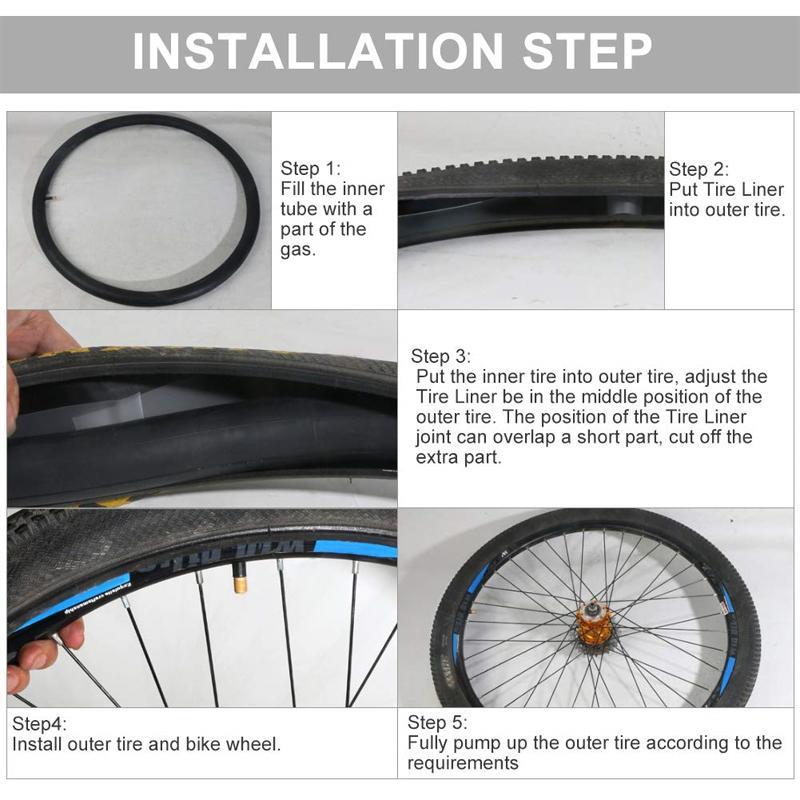 INSTALLATION STEP

Step 1:
Fill the inner tube with a part of the gas.

Step 2:
Put Tire Liner into outer tire.

Step 3:
Put the inner tire into outer tire, adjust the Tire Liner be in the middle position of the outer tire. The position of the Tire Liner joint can overlap a short part, cut off the extra part.

Step4:
Install outer tire and bike wheel.

Step 5:
Fully pump up the outer tire according to the requirements