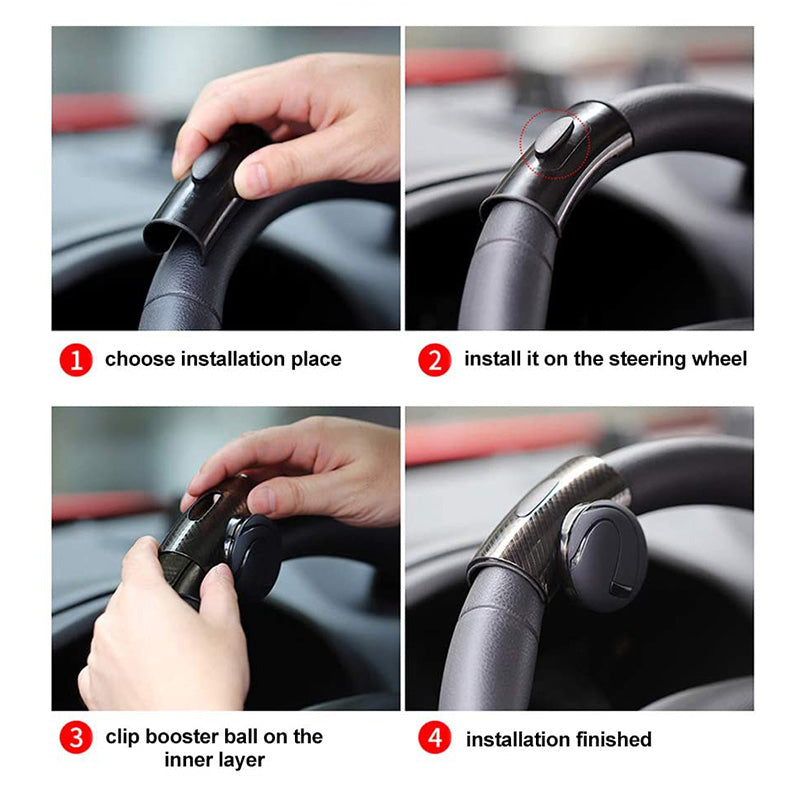 1 choose installation place

2 install it on the steering wheel

3 clip booster ball on the inner layer

4 installation finished