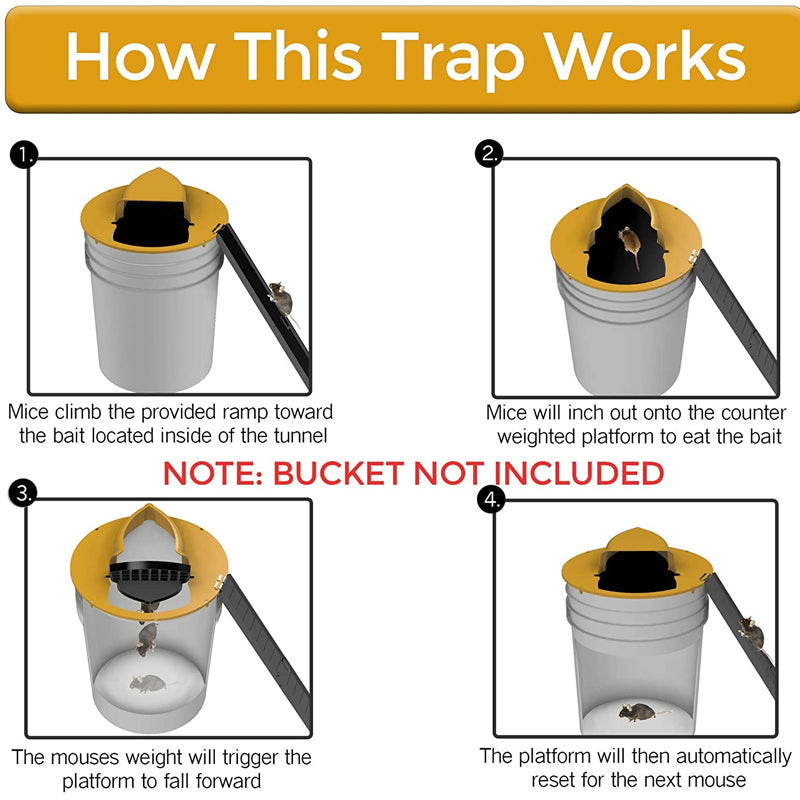 How This Trap Works

1.

Mice climb the provided ramp toward the bait located inside of the tunnel

2.

Mice will inch out onto the counter weighted platform to eat the bait

NOTE: BUCKET NOT INCLUDED

3.

The mouses weight will trigger the platform to fall forward

4.

The platform will then automatically reset for the next mouse