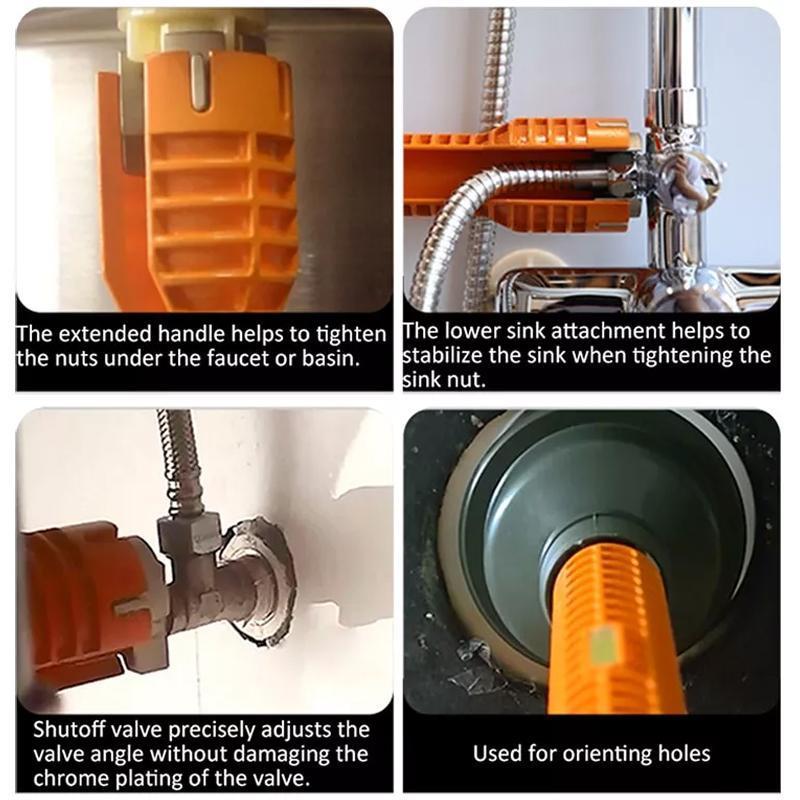 The extended handle helps to tighten the nuts under the faucet or basin.

The lower sink attachment helps to stabilize the sink when tightening the sink nut.

Shutoff valve precisely adjusts the valve angle without damaging the chrome plating of the valve.

Used for orienting holes