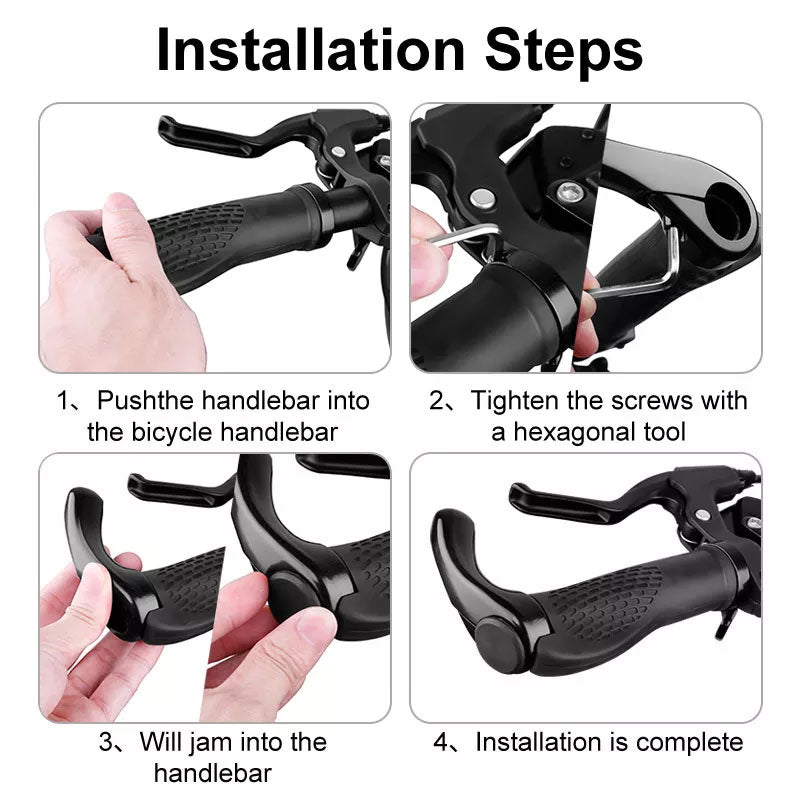 Installation Steps

1、Pushthe handlebar into the bicycle handlebar

2、Tighten the screws with a hexagonal tool

3、Will jam into the handlebar

4、Installation is complete