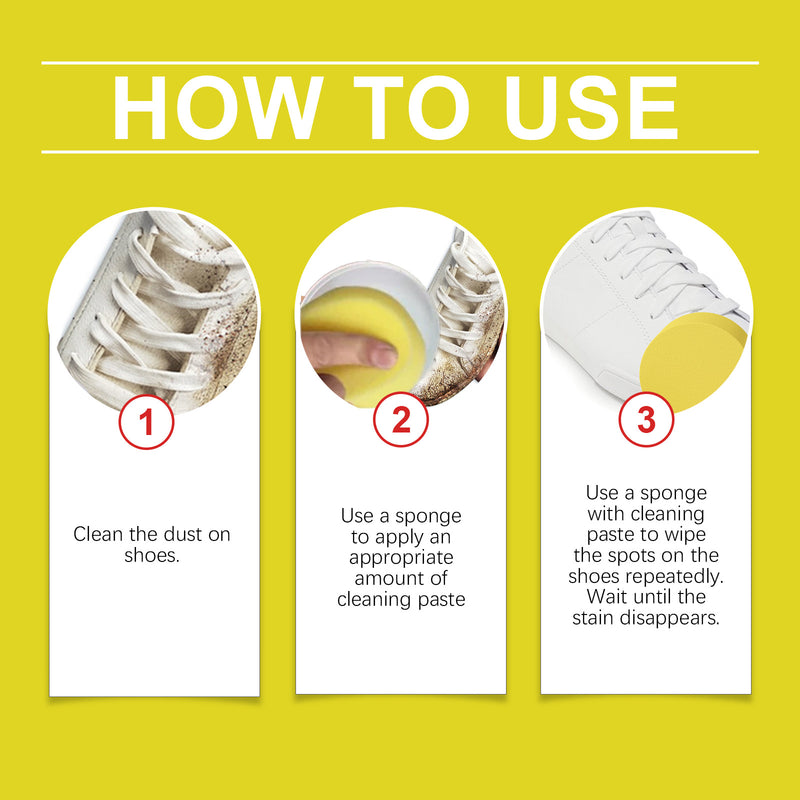 HOW TO USE

1

Clean the dust on shoes.

2

Use a sponge to apply an appropriate amount of cleaning paste

3

Use a sponge with cleaning paste to wipe the spots on the shoes repeatedly. Wait until the stain disappears.