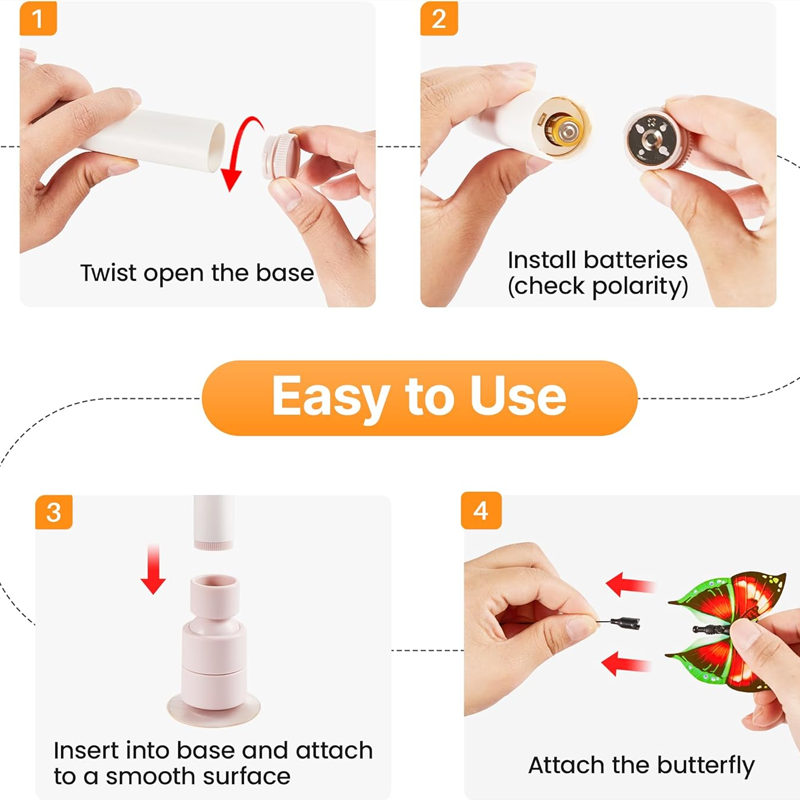 1

Twist open the base

2

Install batteries (check polarity)

Easy to Use

3

Insert into base and attach to a smooth surface

4

Attach the butterfly