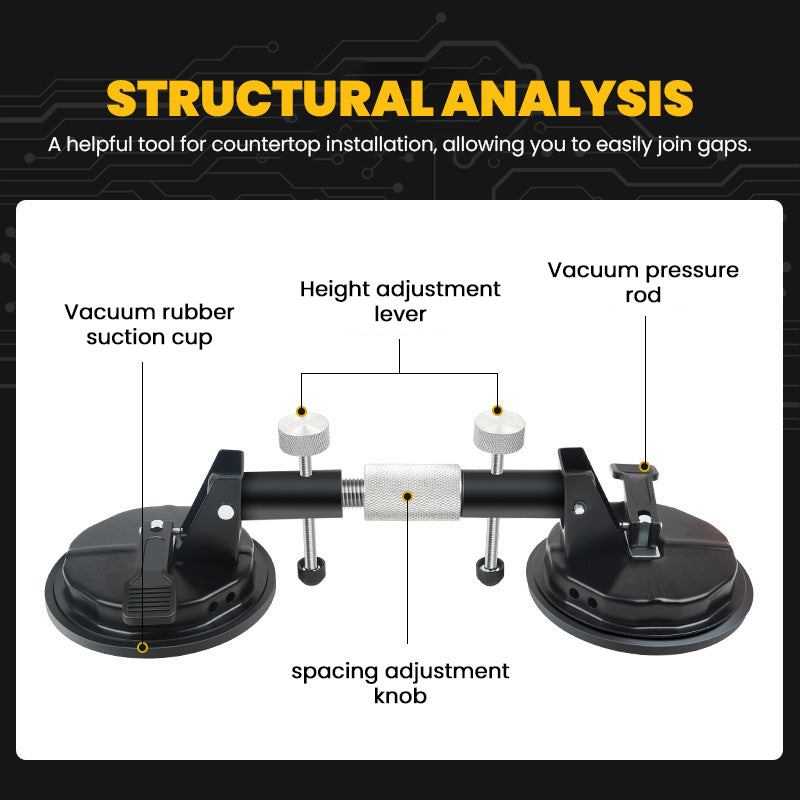 STRUCTURAL ANALYSIS

A helpful tool for countertop installation, allowing you to easily join gaps.

Vacuum rubber suction cup

Height adjustment lever

Vacuum pressure rod

spacing adjustment knob