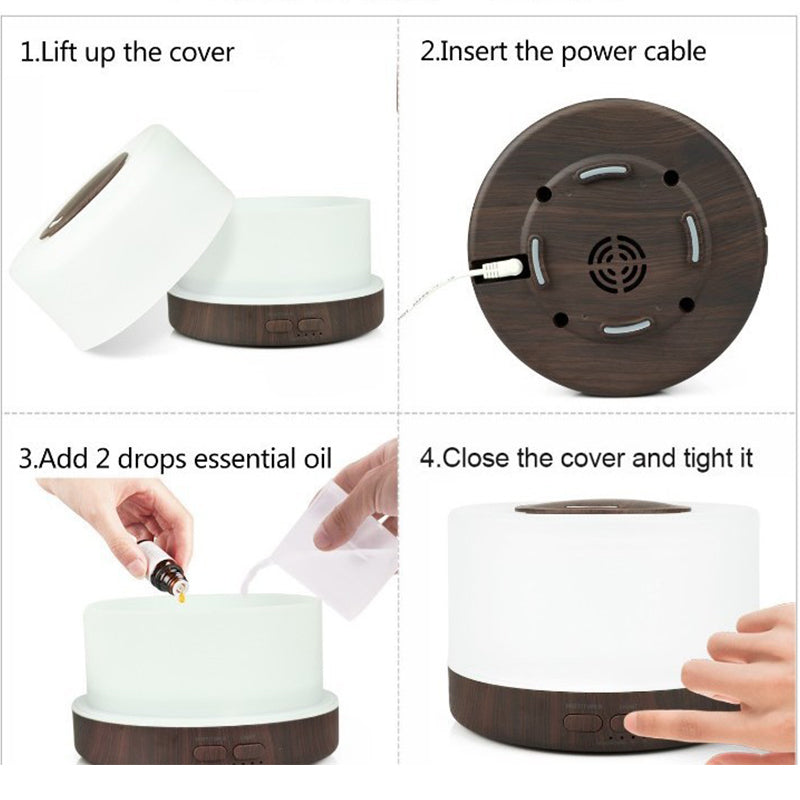 1.Lift up the cover

2.Insert the power cable

3.Add 2 drops essential oil

4.Close the cover and tight it