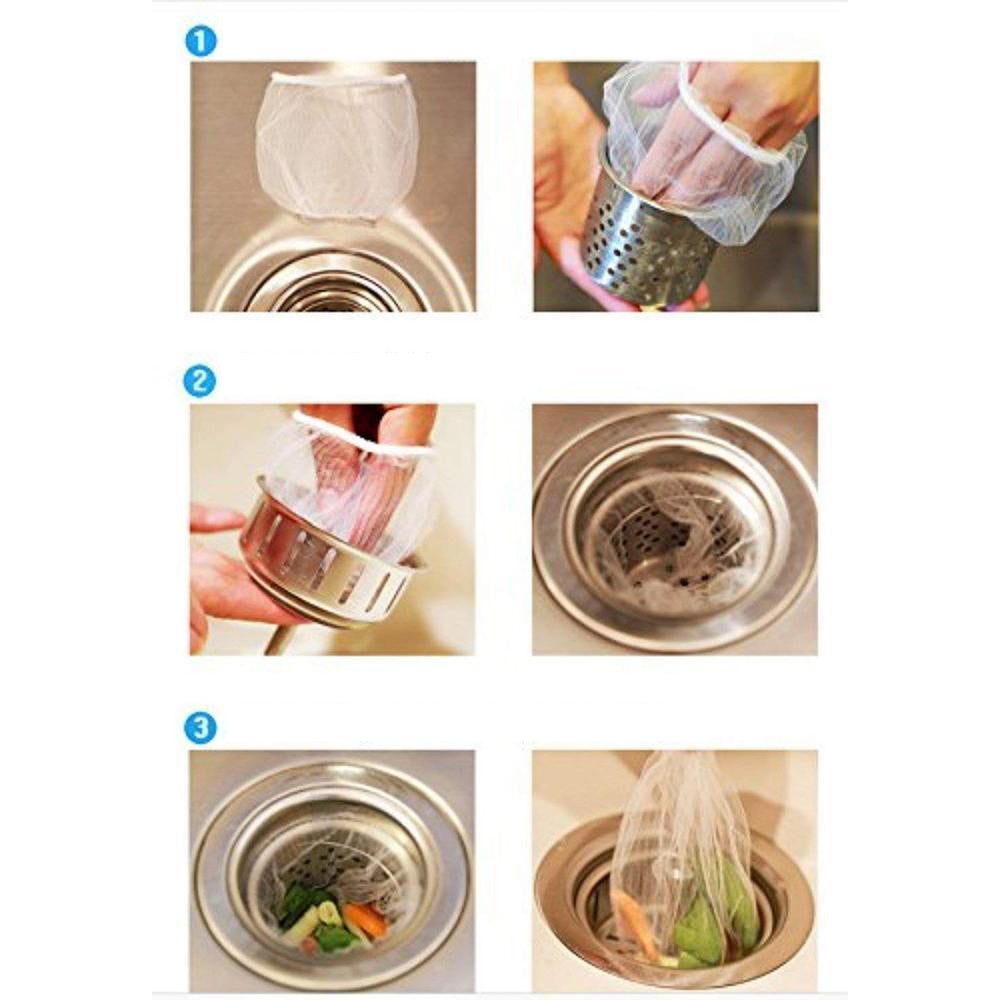 1

2

3